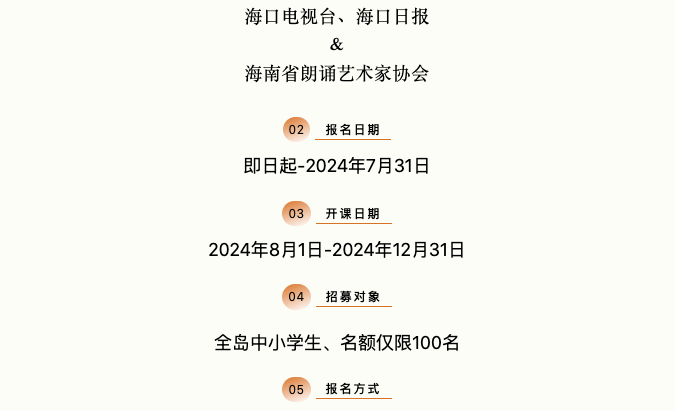 海口电视台、海口日报
&
海南省朗诵艺术家协会

02 报名日期

即日起-2024年7月31日

03 开课日期

2024年8月1日-2024年12月31日

04 招募对象

全岛中小学生、名额仅限100名

05 报名方式